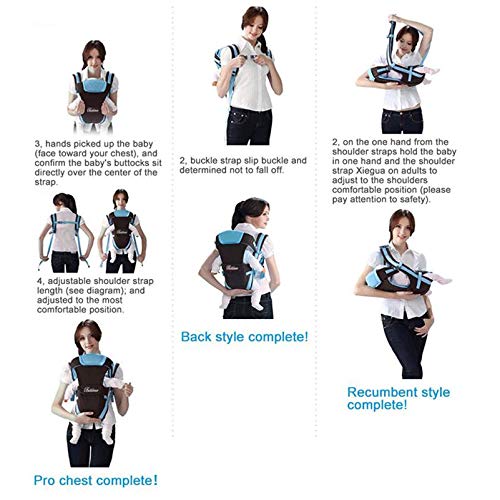 3, hands picked up the baby (face toward your chest), and confirm the baby's buttocks sit directly over the center of the strap.

4, adjustable shoulder strap length (see diagram); and adjusted to the most comfortable position.

Pro chest complete!

2, buckle strap slip buckle and determined not to fall off.

Back style complete!

2, on the one hand from the shoulder straps hold the baby in one hand and the shoulder strap Xiegua on adults to adjust to the shoulders comfortable position (please pay attention to safety).

Recumbent style complete!